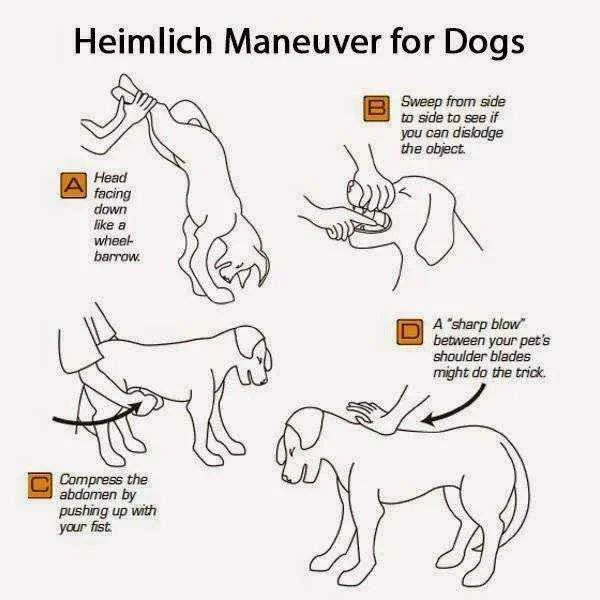 Heimlich Maneuver for Dogs

A Head facing down like a wheelbarrow.

B Sweep from side to side to see if you can dislodge the object.

C Compress the abdomen by pushing up with your fist.

D A "sharp blow" between your pet's shoulder blades might do the trick.