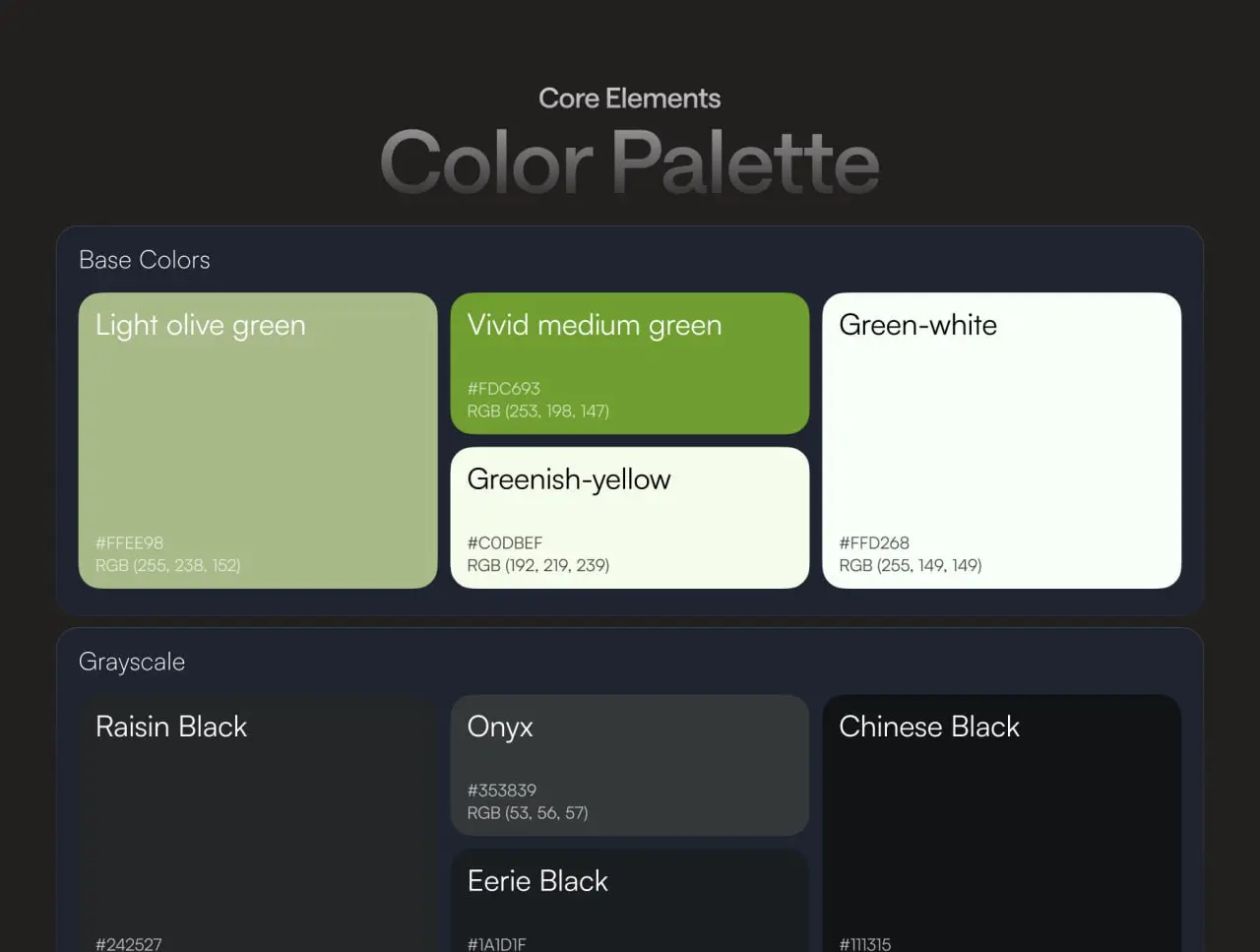 Core Elements

Color Palette

Base Colors

Light olive green

#FFEE98
RGB (255, 238, 152)

Vivid medium green

#FDC693
RGB (253, 198, 147)

Greenish-yellow

#C0DBEF
RGB (192, 219, 239)

Green-white

#FFD268
RGB (255, 149, 149)

Grayscale

Raisin Black

#242527

Onyx

#353839
RGB (53, 56, 57)

Eerie Black

#1A1D1F

Chinese Black

#111315