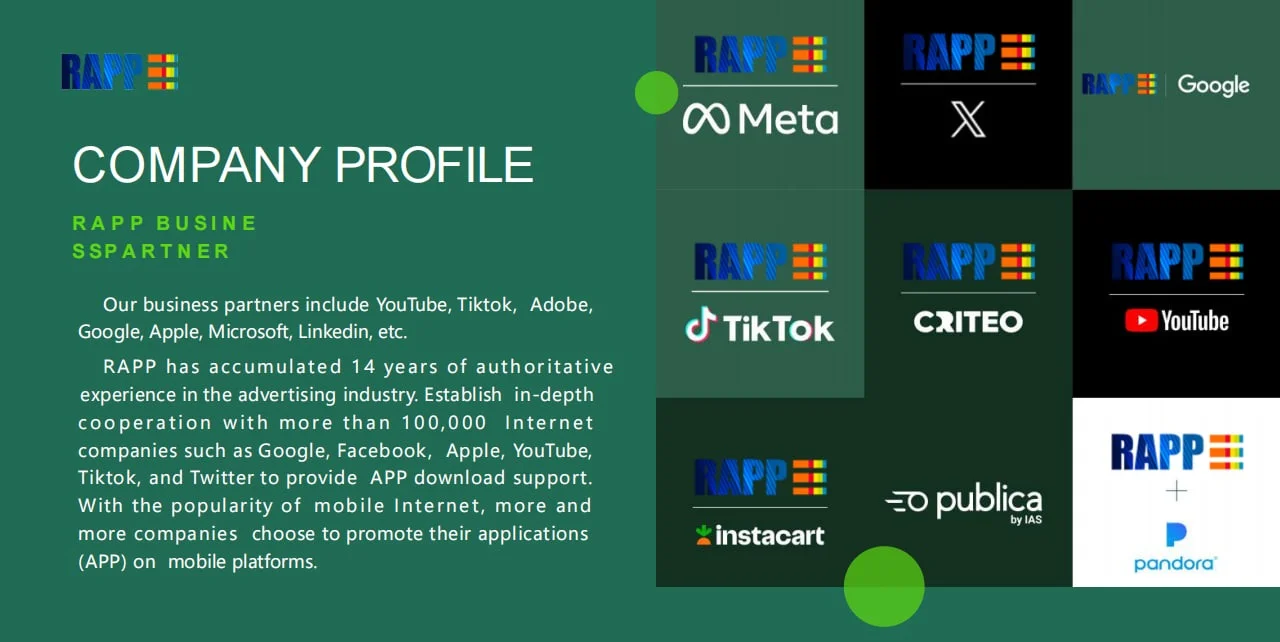 RAPP

COMPANY PROFILE

RAPP BUSINE
SSPARTNER

Our business partners include YouTube, Tiktok, Adobe, Google, Apple, Microsoft, Linkedin, etc.

RAPP has accumulated 14 years of authoritative experience in the advertising industry. Establish in-depth cooperation with more than 100,000 Internet companies such as Google, Facebook, Apple, YouTube, Tiktok, and Twitter to provide APP download support. With the popularity of mobile Internet, more and more companies choose to promote their applications (APP) on mobile platforms.

RAPP
Meta

RAPP
X

RAPP
Google

RAPP
TikTok

RAPP
CRITEO

RAPP
YouTube

RAPP
instacart

publica
by IAS

RAPP
+
pandora