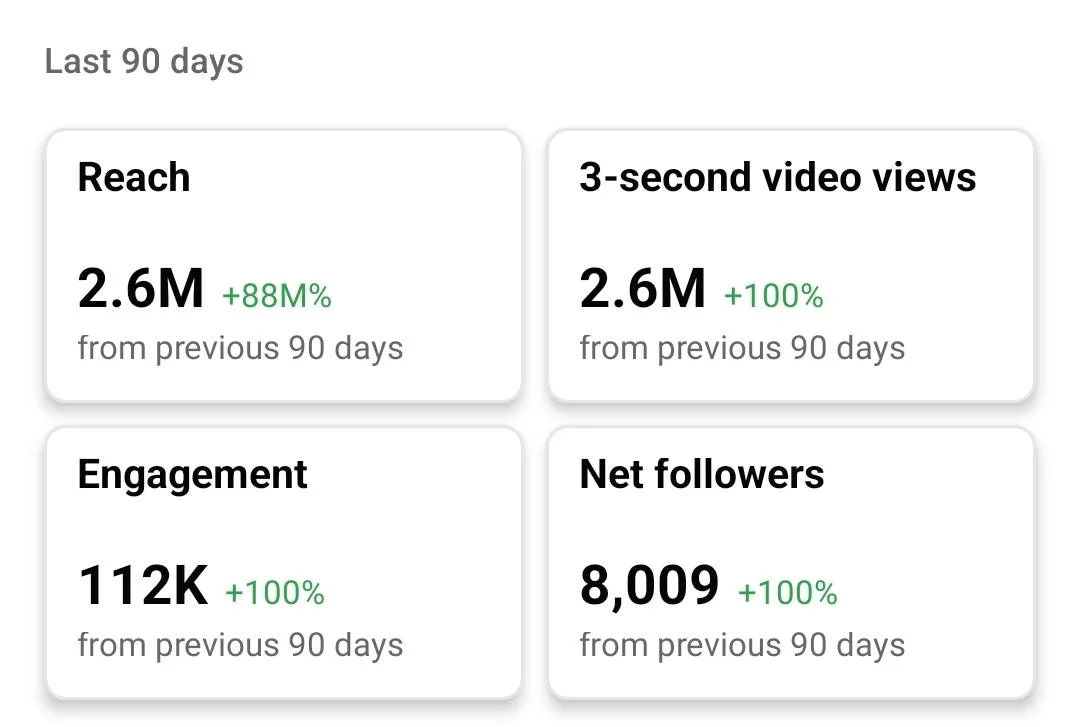 Last 90 days

Reach

2.6M +88M%

from previous 90 days

3-second video views

2.6M +100%

from previous 90 days

Engagement

112K +100%

from previous 90 days

Net followers

8,009 +100%

from previous 90 days