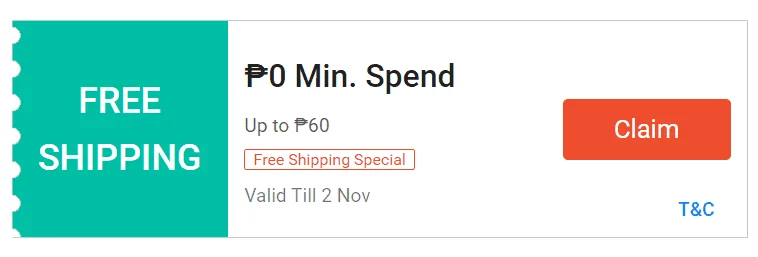 FREE SHIPPING

₱0 Min. Spend

Up to ₱60

Free Shipping Special

Valid Till 2 Nov

Claim

T&C