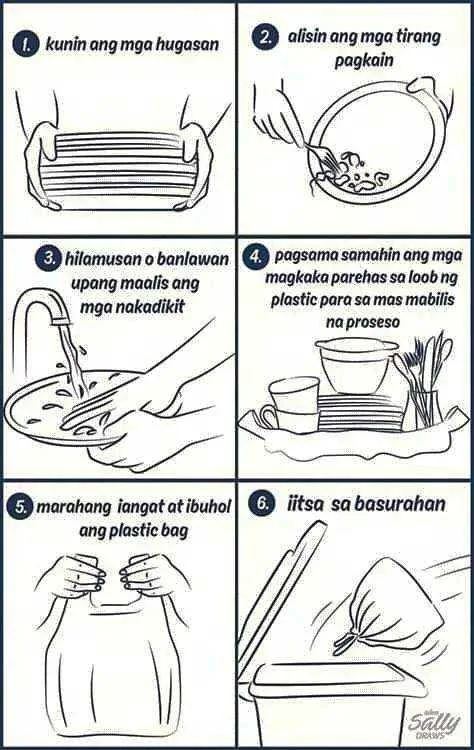 1. kunin ang mga hugasan

2. alisin ang mga tirang pagkain

3. hilamusan o banlawan upang maalis ang mga nakadikit

4. pagsama samahin ang mga magkaka parehas sa loob ng plastic para sa mas mabilis na proseso

5. marahang iangat at ibuhol ang plastic bag

6. iitsa sa basurahan

Sally DRAWS