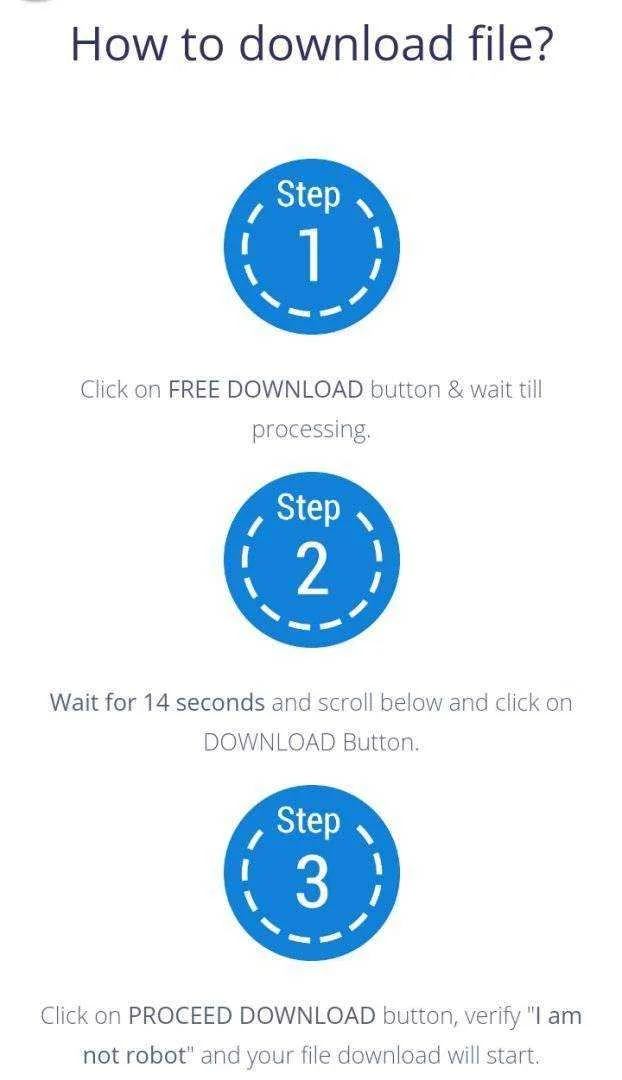 How to download file?

Step
1

Click on FREE DOWNLOAD button & wait till processing.

Step
2

Wait for 14 seconds and scroll below and click on DOWNLOAD Button.

Step
3

Click on PROCEED DOWNLOAD button, verify "I am not robot" and your file download will start.